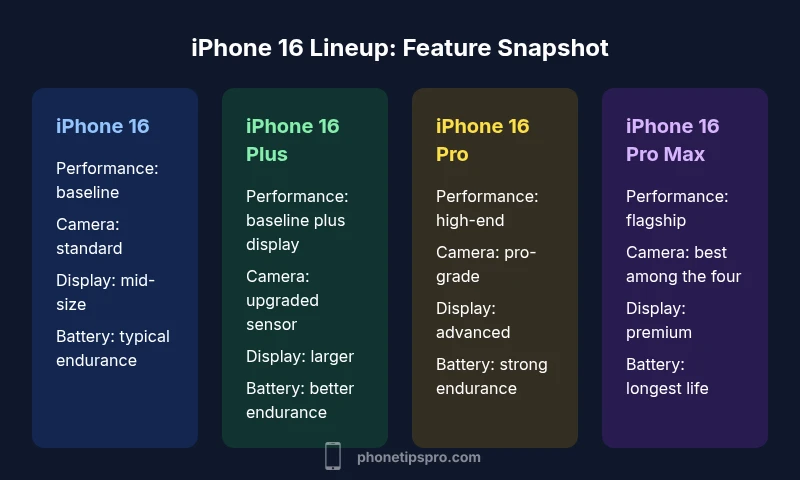 iPhone 16 Lineup: Feature Snapshot

iPhone 16

Performance: baseline

Camera: standard

Display: mid-size

Battery: typical endurance

iPhone 16 Plus

Performance: baseline plus display

Camera: upgraded sensor

Display: larger

Battery: better endurance

iPhone 16 Pro

Performance: high-end

Camera: pro-grade

Display: advanced

Battery: strong endurance

iPhone 16 Pro Max

Performance: flagship

Camera: best among the four

Display: premium

Battery: longest life

phonetipspro.com