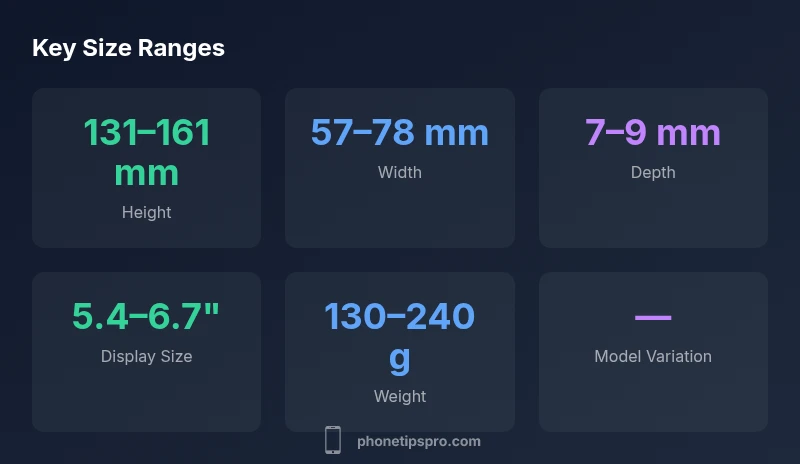 Key Size Ranges

131–161 mm
Height

57–78 mm
Width

7–9 mm
Depth

5.4–6.7"
Display Size

130–240 g
Weight

—
Model Variation

phonetipspro.com